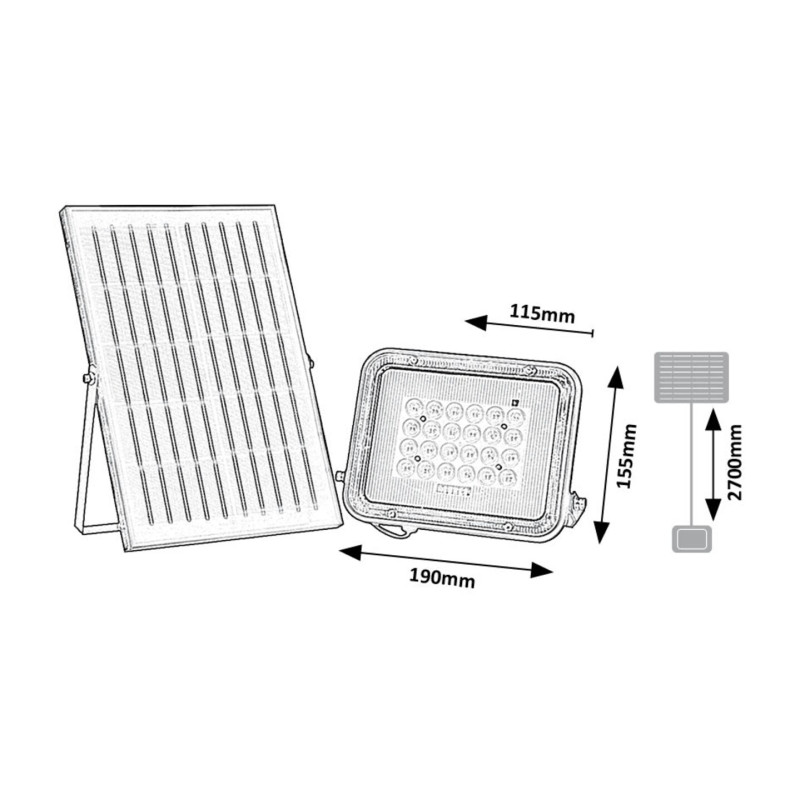 115mm

155mm

2700mm

190mm