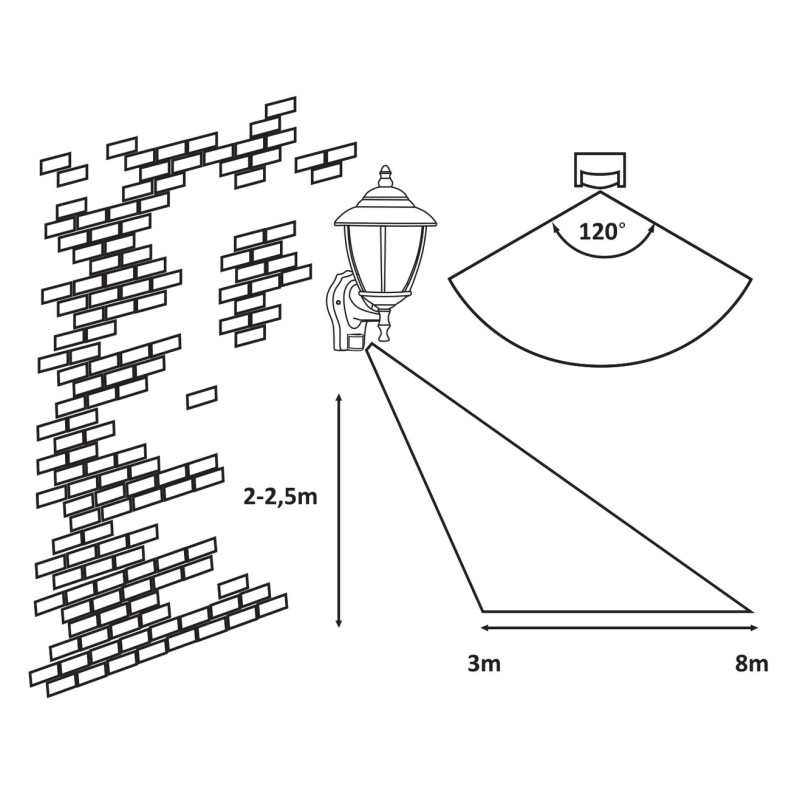 120°

2-2,5m

3m

8m