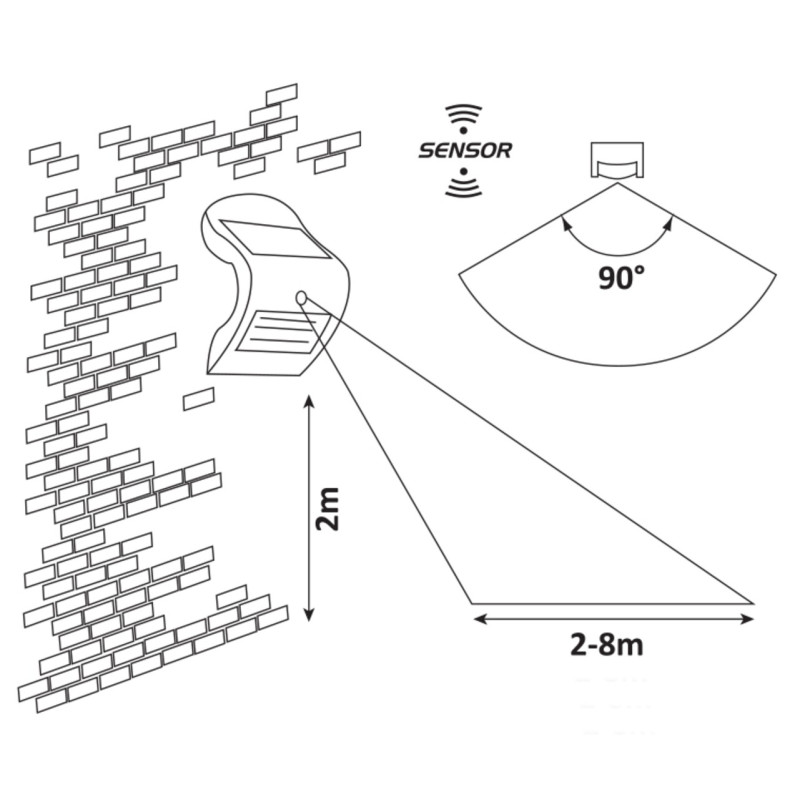 SENSOR

90°

2m

2-8m